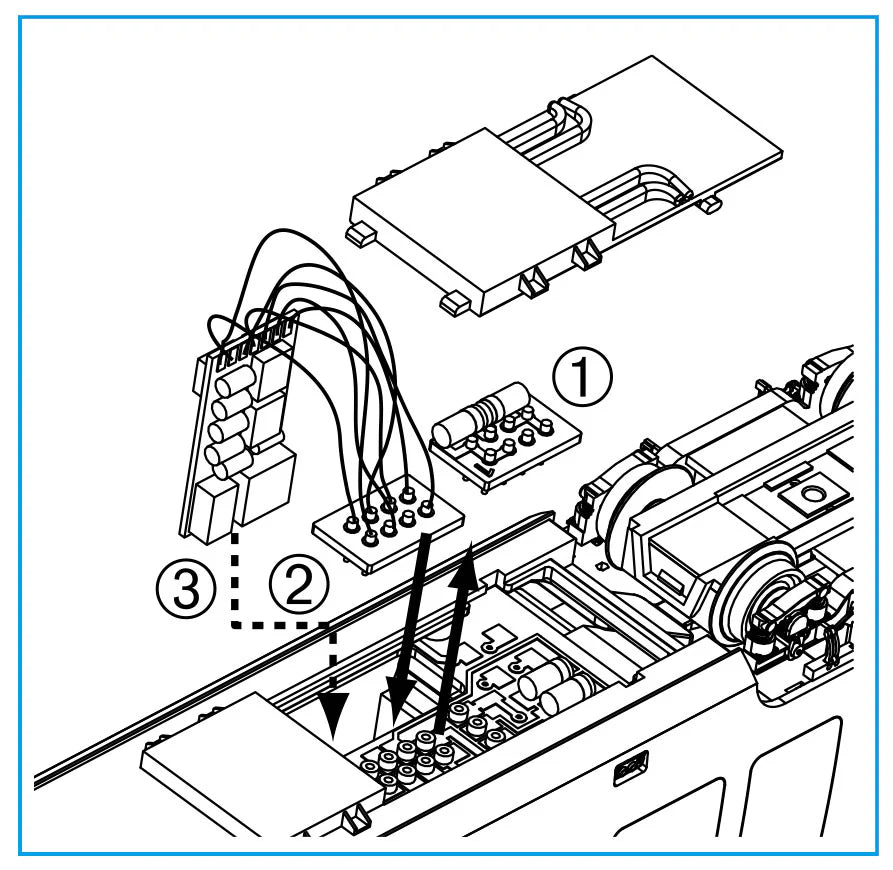 1
3
2