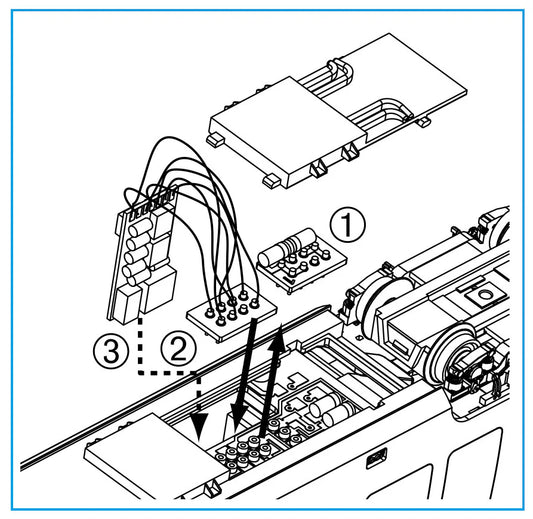 1
3
2